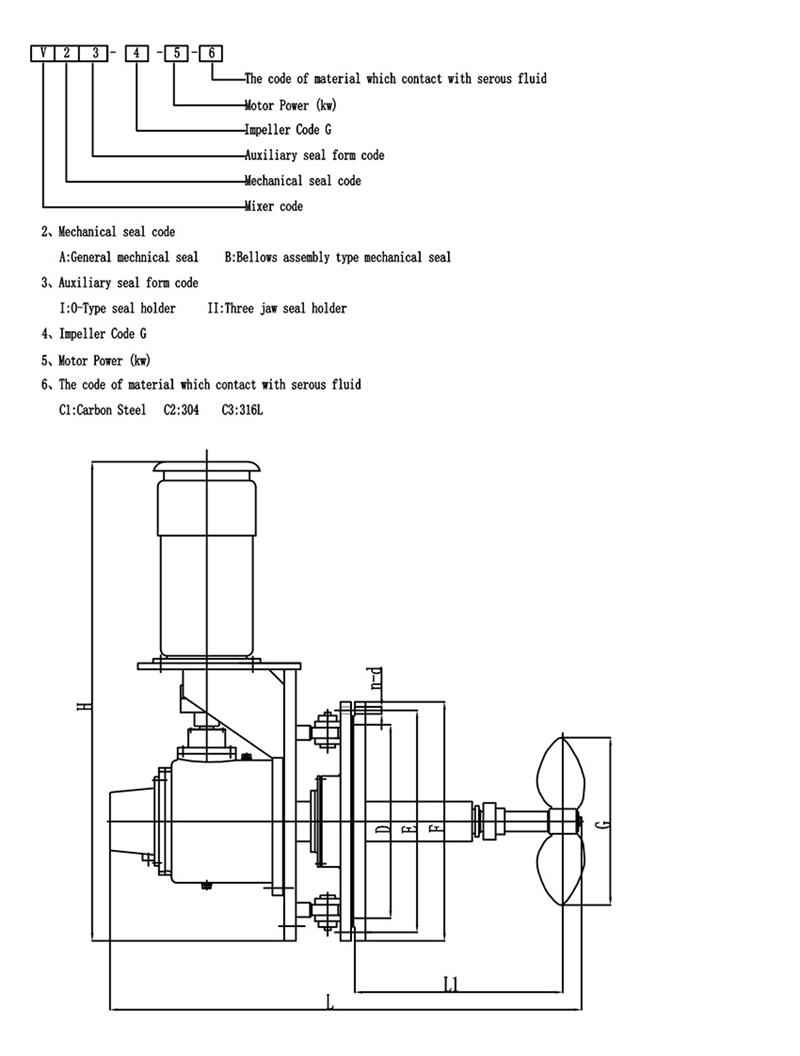 V 2 3 - 4 - 5 - 6

The code of material which contact with serous fluid
Motor Power (kw)
Impeller Code G
Auxiliary seal form code
Mechanical seal code
Mixer code

2、Mechanical seal code
A:General mechnical seal B:Bellows assembly type mechanical seal
3、Auxiliary seal form code
I:O-Type seal holder II:Three jaw seal holder
4、Impeller Code G
5、Motor Power (kw)
6、The code of material which contact with serous fluid
C1:Carbon Steel C2:304 C3:316L

H
n-d
D
E
F
G
L1
L